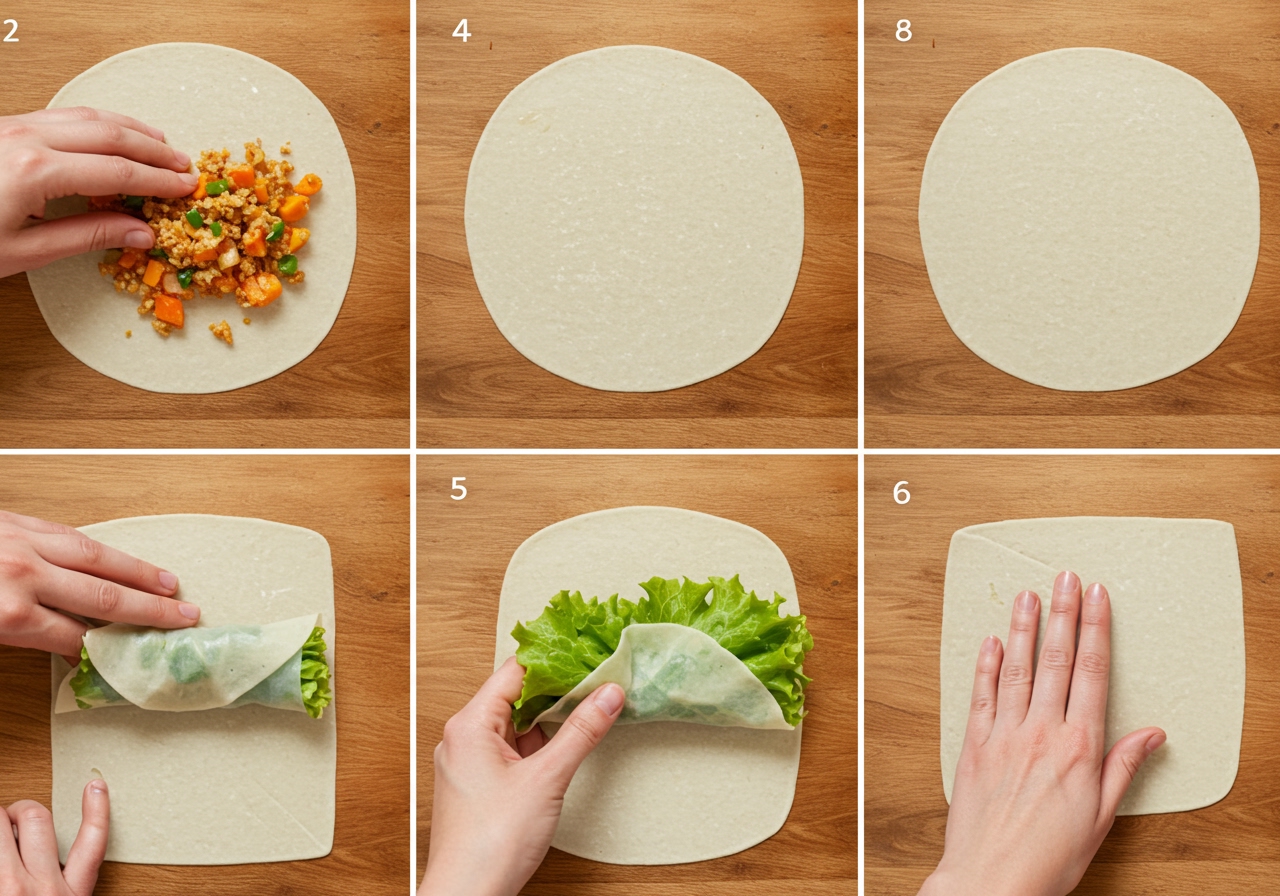 2

4

8

5

6